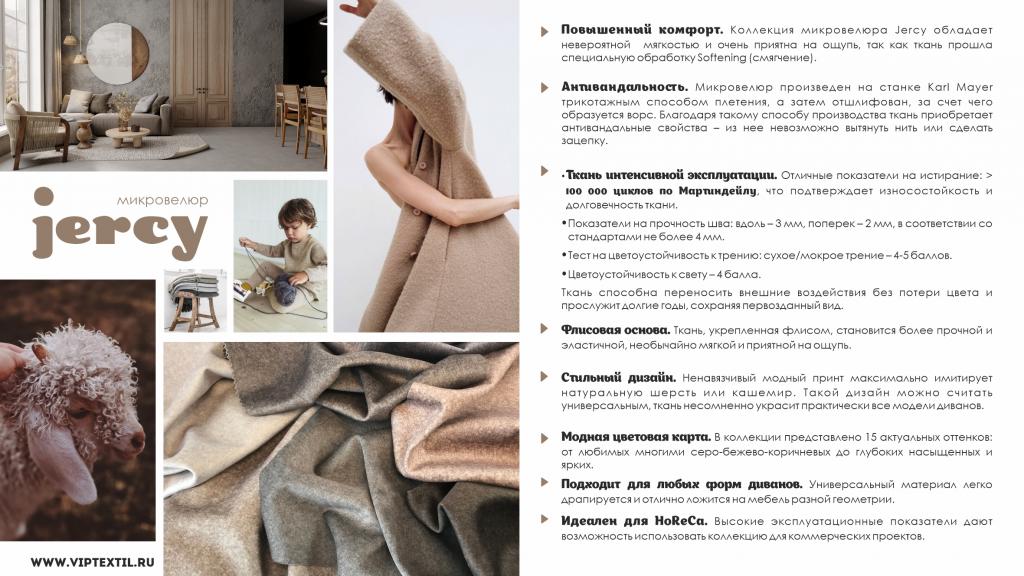 микровелюр
jercy

WWW.VIPTEXTIL.RU

Повышенный комфорт. Коллекция микровелюра Jercy обладает невероятной мягкостью и очень приятна на ощупь, так как ткань прошла специальную обработку Softening (смягчение).

Антивандальность. Микровелюр произведен на станке Karl Mayer трикотажным способом плетения, а затем отшлифован, за счет чего образуется ворс. Благодаря такому способу производства ткань приобретает антивандальные свойства – из нее невозможно вытянуть нить или сделать зацепку.

•Ткань интенсивной эксплуатации. Отличные показатели на истирание: > 100 000 циклов по Мартиндейлу, что подтверждает износостойкость и долговечность ткани.

•Показатели на прочность шва: вдоль – 3 мм, поперек – 2 мм, в соответствии со стандартами не более 4 мм.

•Тест на цветоустойчивость к трению: сухое/мокрое трение – 4-5 баллов.

•Цветоустойчивость к свету – 4 балла.

Ткань способна переносить внешние воздействия без потери цвета и прослужит долгие годы, сохраняя первозданный вид.

Флисовая основа. Ткань, укрепленная флисом, становится более прочной и эластичной, необычайно мягкой и приятной на ощупь.

Стильный дизайн. Ненавязчивый модный принт максимально имитирует натуральную шерсть или кашемир. Такой дизайн можно считать универсальным, ткань несомненно украсит практически все модели диванов.

Модная цветовая карта. В коллекции представлено 15 актуальных оттенков: от любимых многими серо-бежево-коричневых до глубоких насыщенных и ярких.

Подходит для любых форм диванов. Универсальный материал легко драпируется и отлично ложится на мебель разной геометрии.

Идеален для HoReCa. Высокие эксплуатационные показатели дают возможность использовать коллекцию для коммерческих проектов.